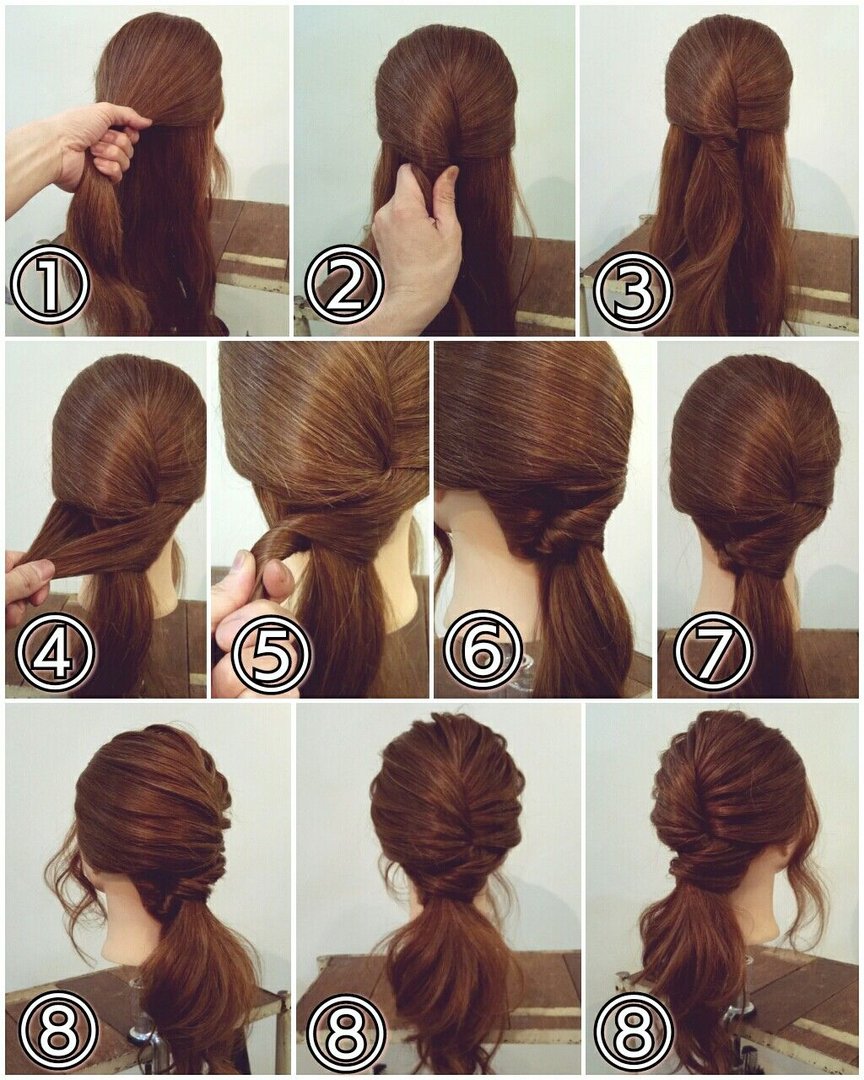 ①
②
③
④
⑤
⑥
⑦
⑧
⑧
⑧