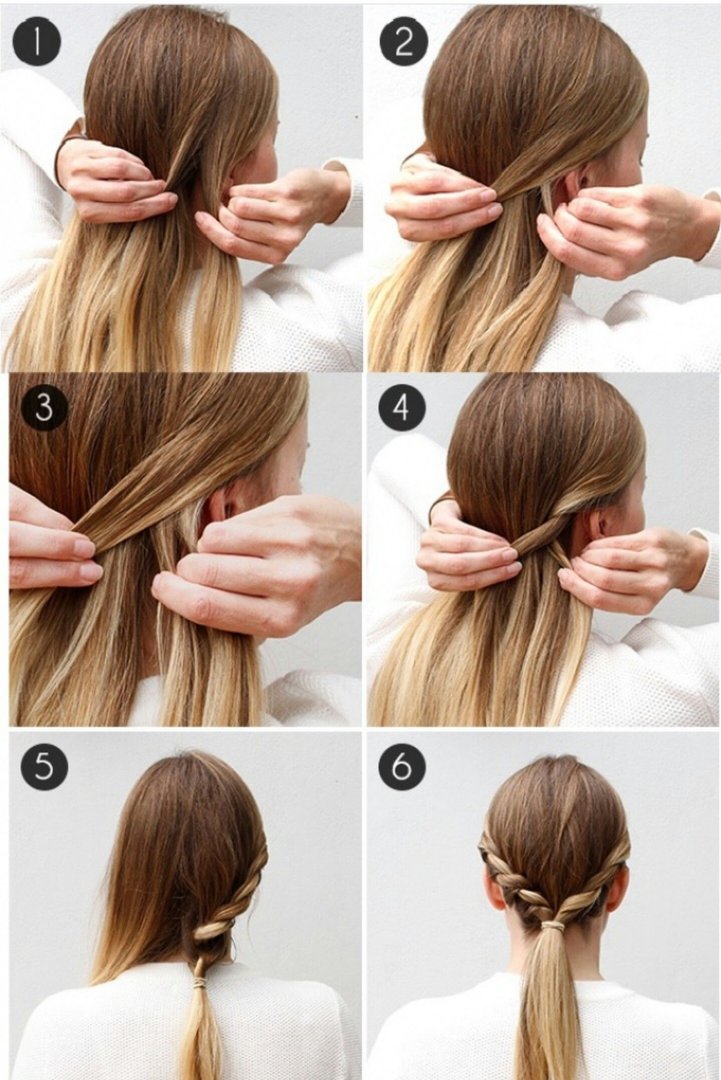 1
2
3
4
5
6