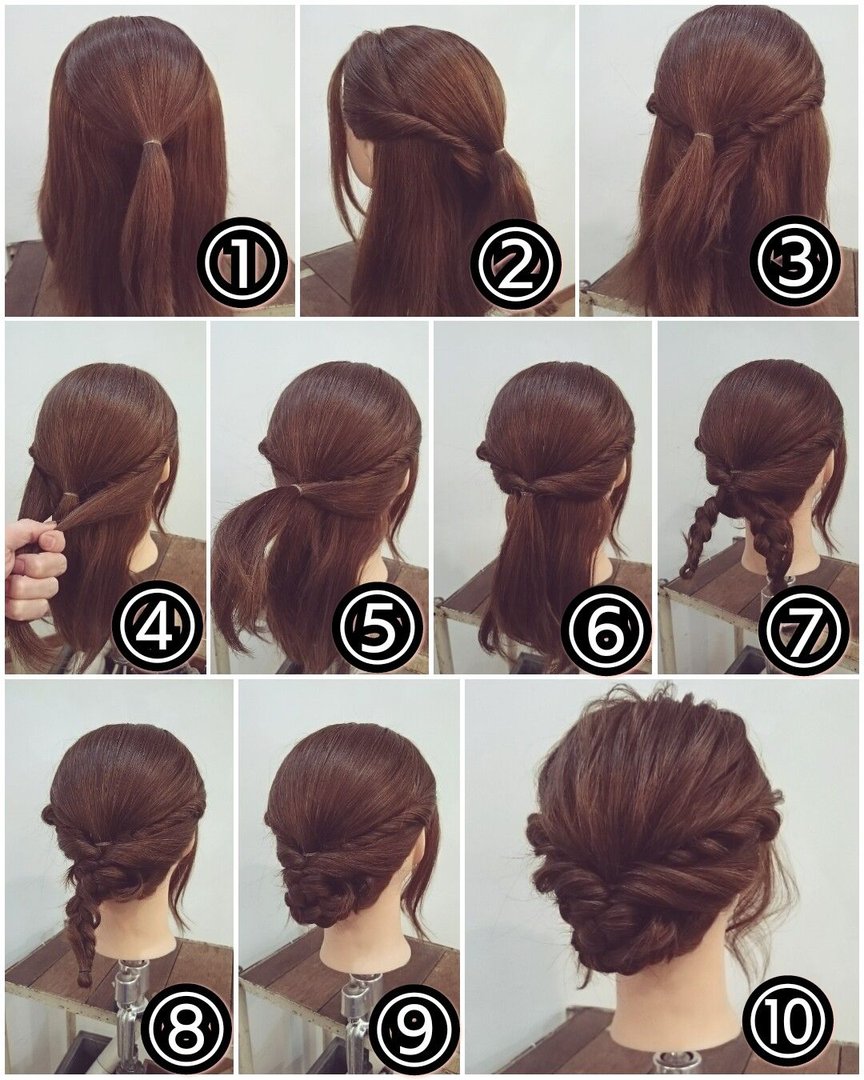 ①
②
③
④
⑤
⑥
⑦
⑧
⑨
⑩