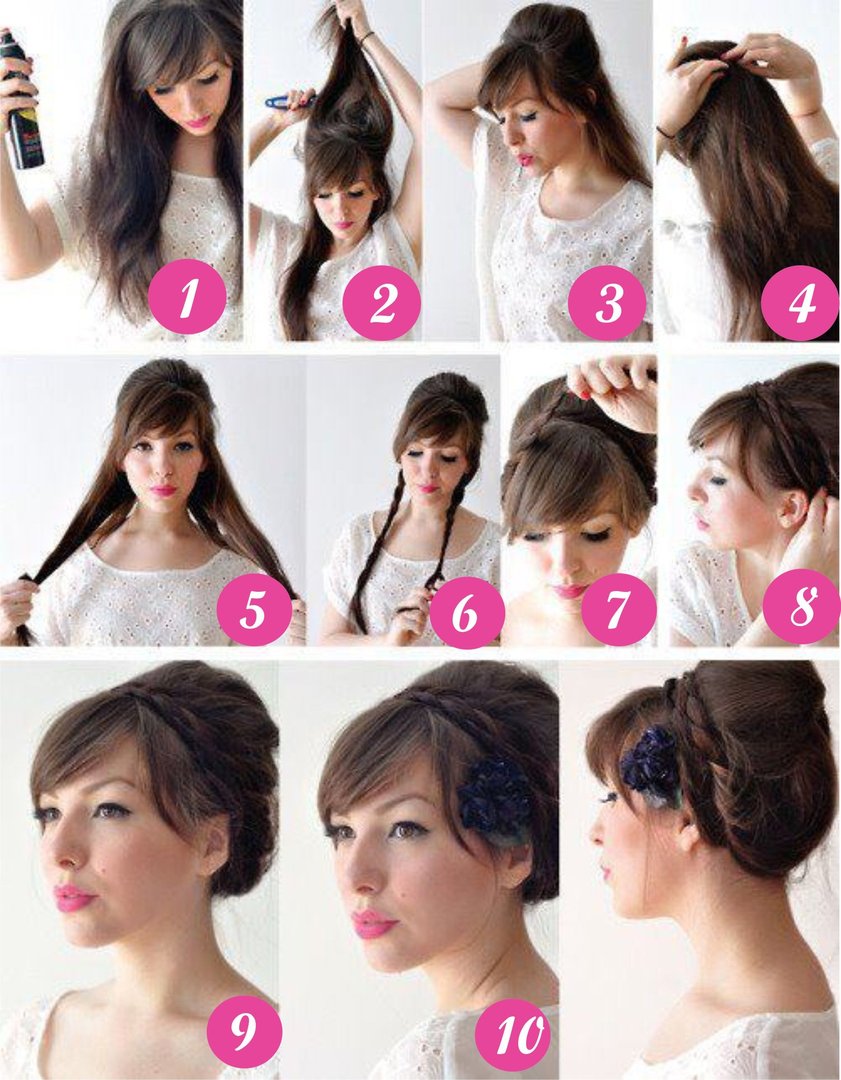 1
2
3
4
5
6
7
8
9
10