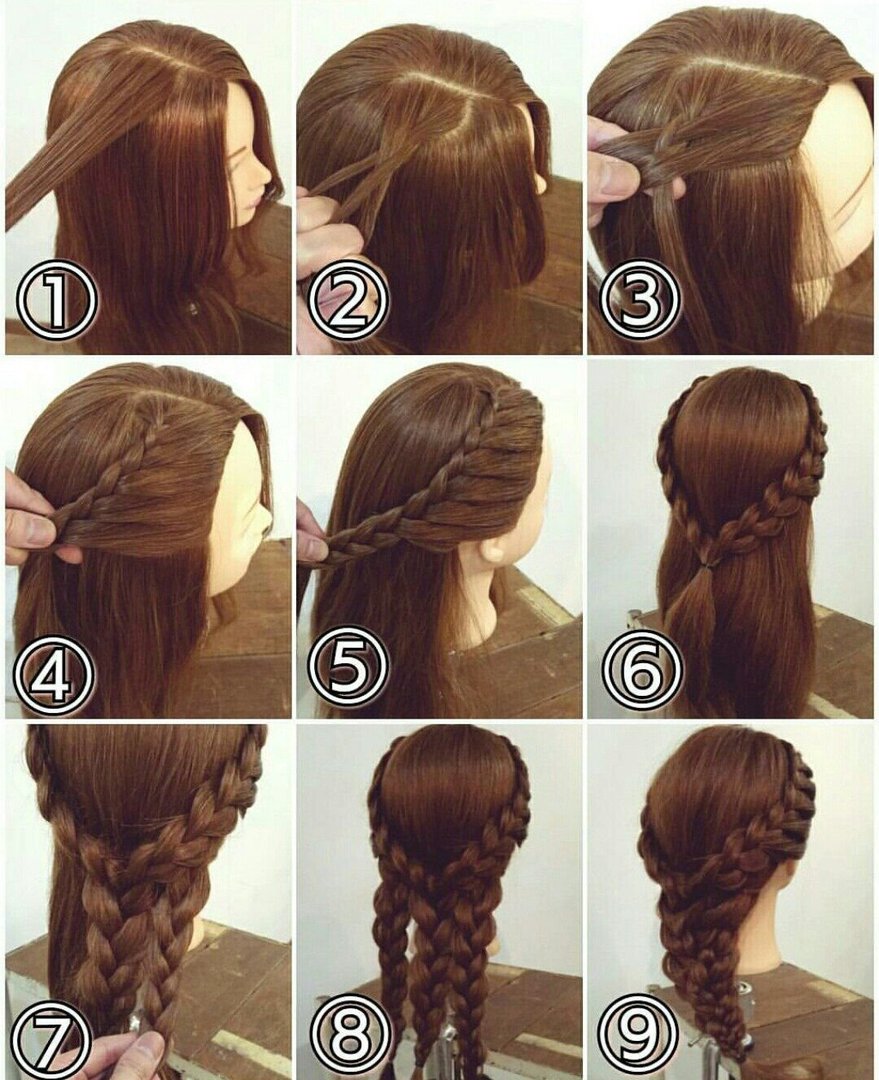 ①
②
③
④
⑤
⑥
⑦
⑧
⑨