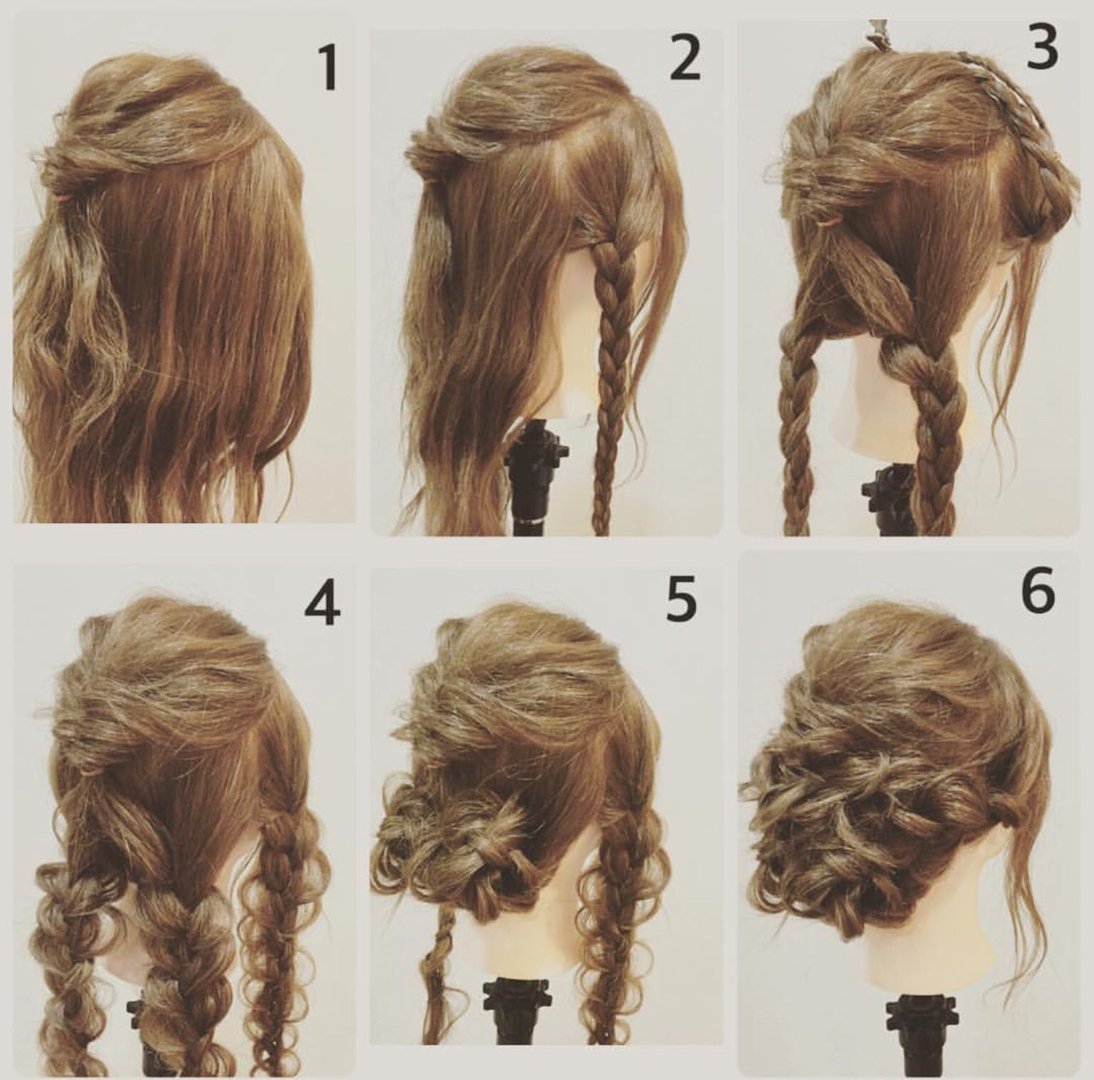 1

2

3

4

5

6