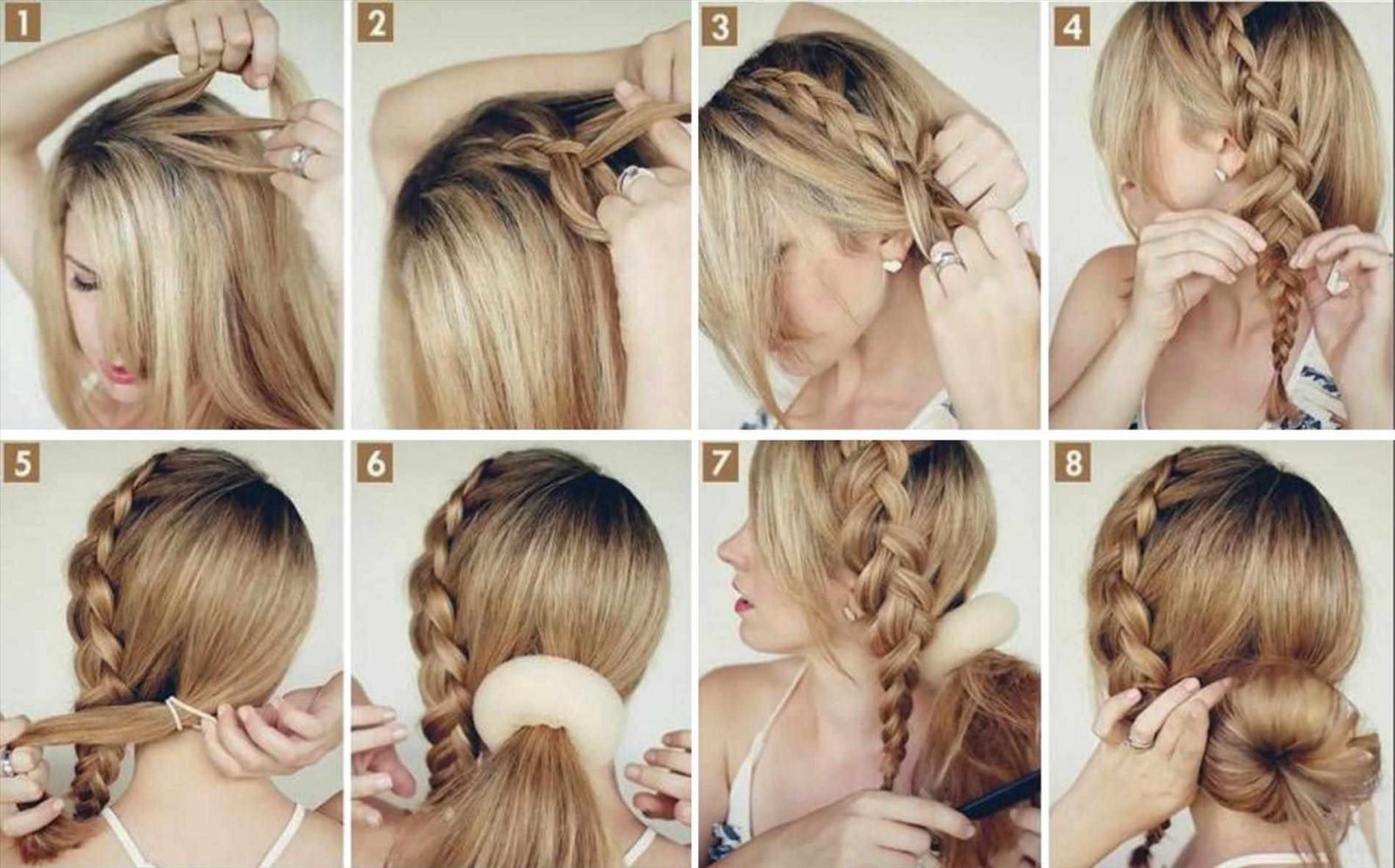 1

2

3

4

5

6

7

8