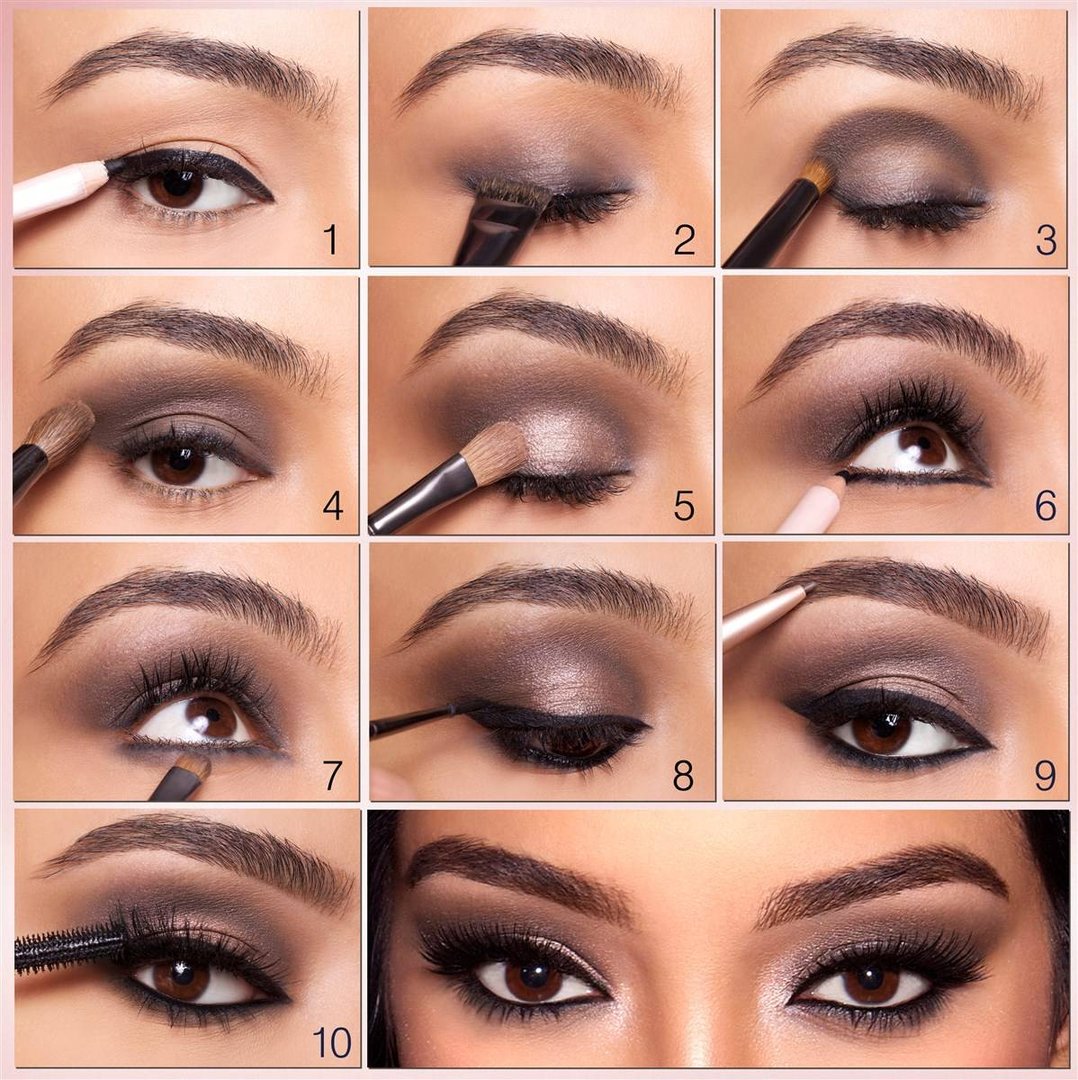 1
2
3
4
5
6
7
8
9
10