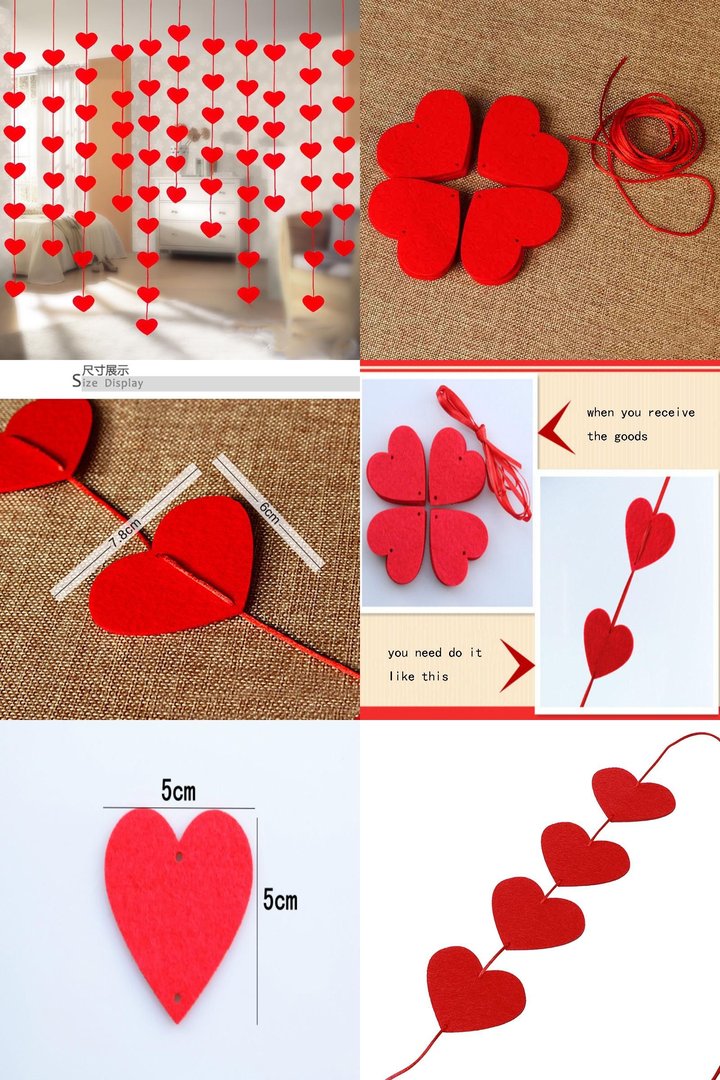 尺寸展示
Size Display

7.8cm

6cm

when you receive the goods

you need do it like this

5cm

5cm