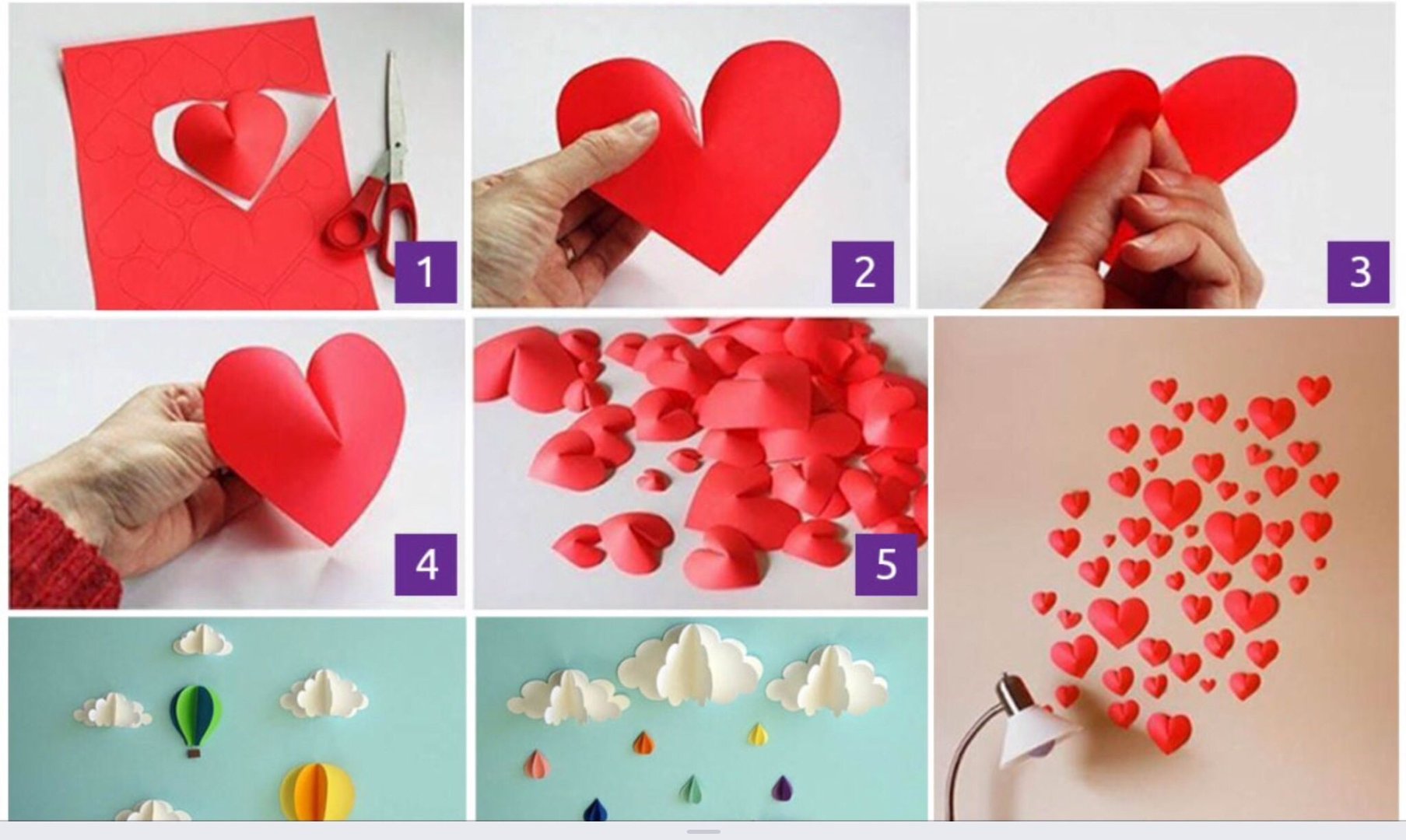 1

2

3

4

5