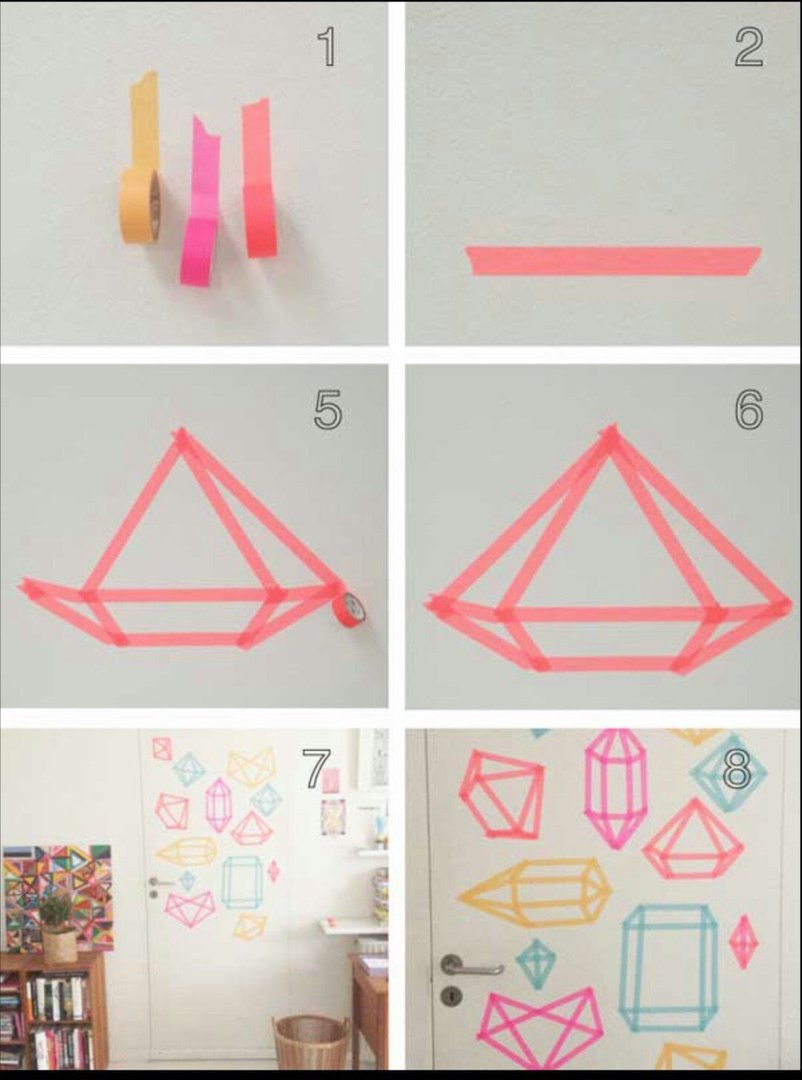 1

2

5

6

7

8