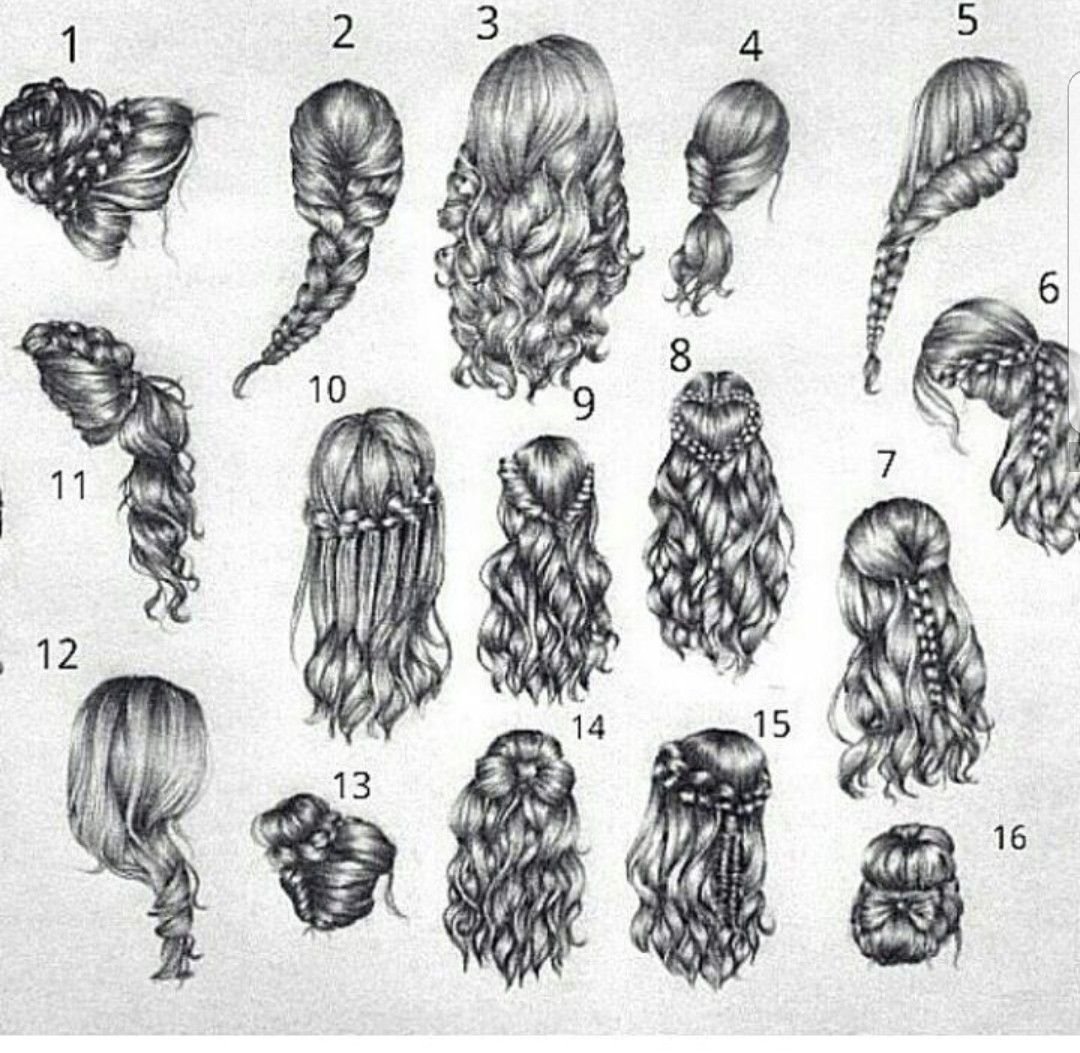 1
2
3
4
5
6
11
10
9
8
7
12
13
14
15
16