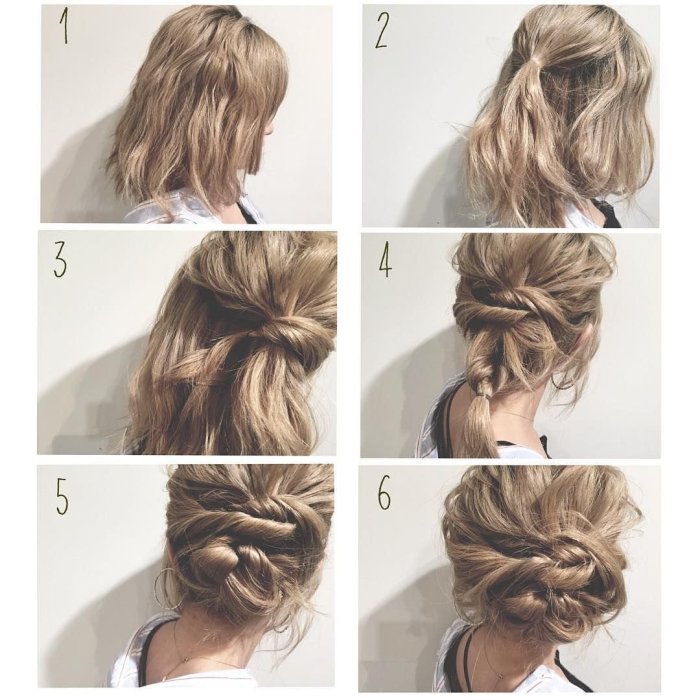 1

2

3

4

5

6