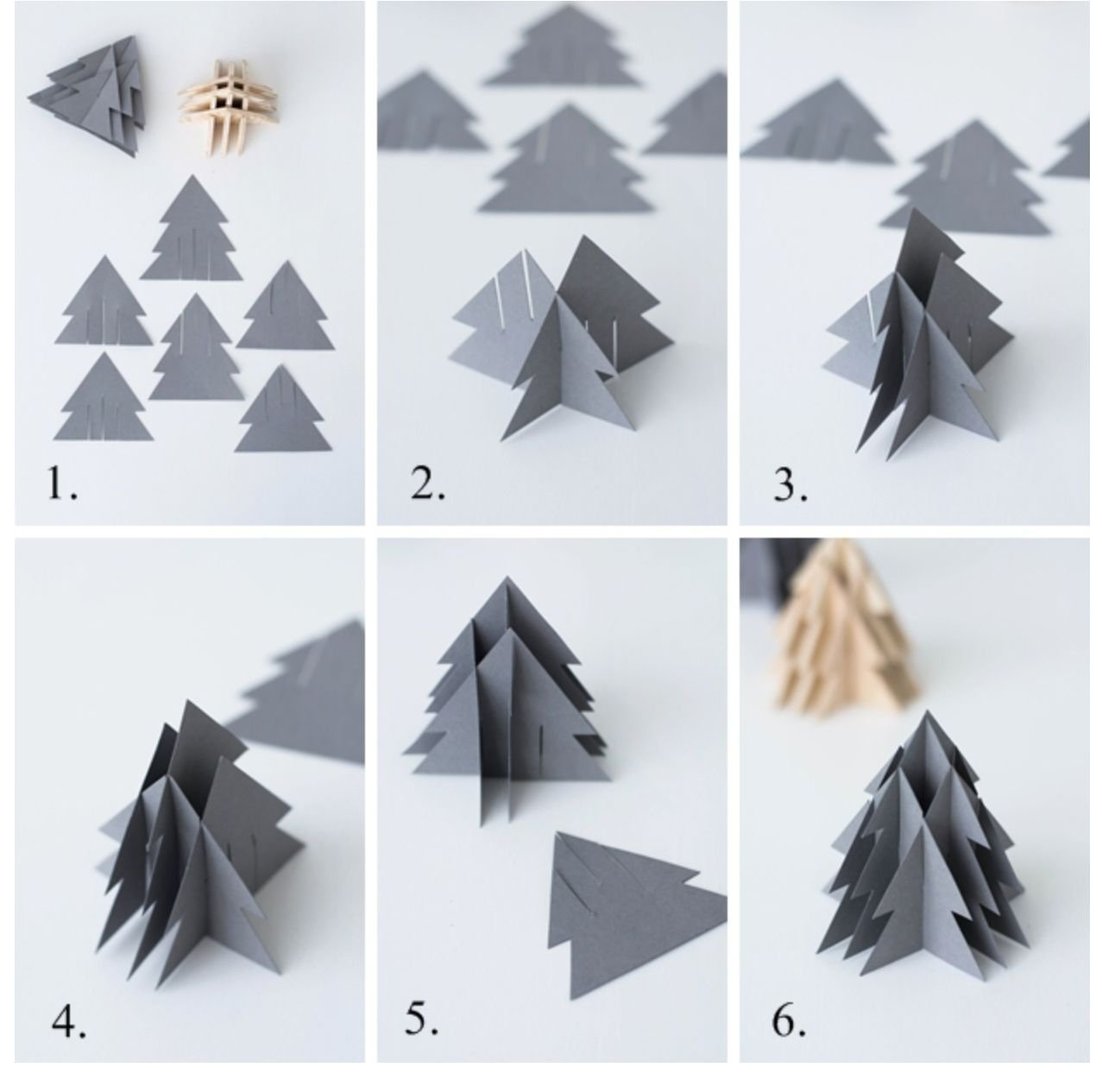 1.

2.

3.

4.

5.

6.