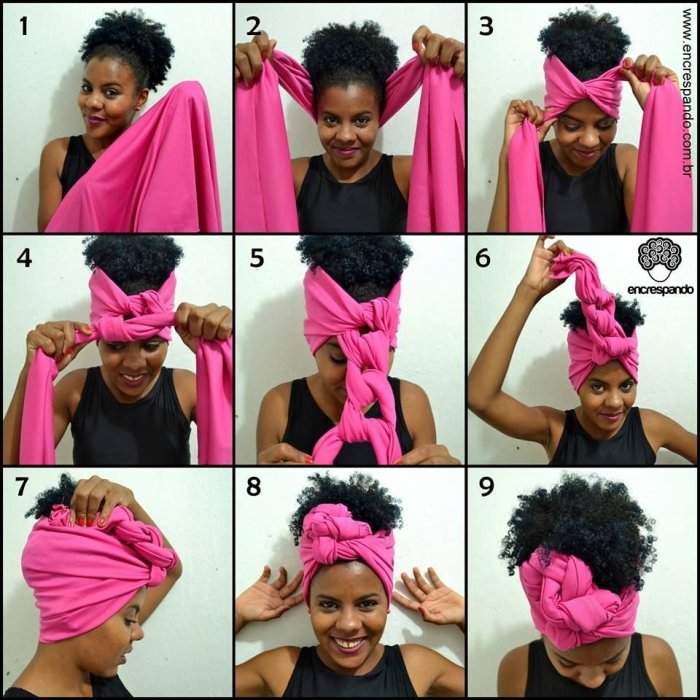 1

2

3

www.encrespando.com.br

4

5

6

encrespando

7

8

9