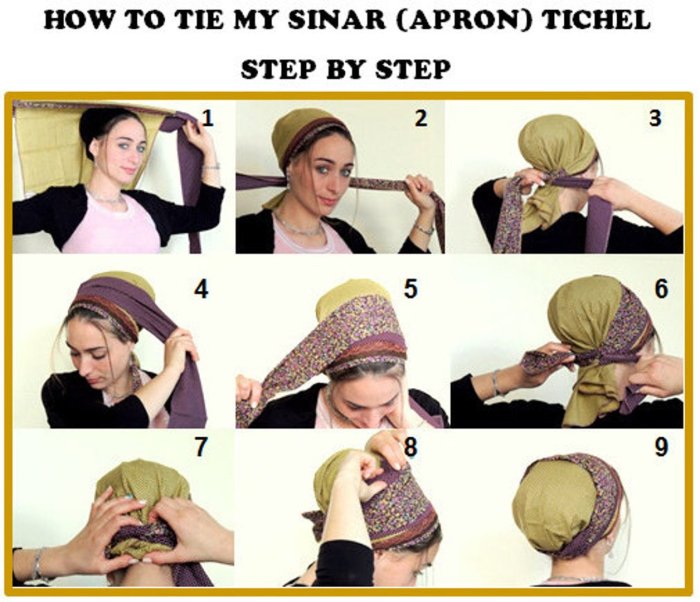 HOW TO TIE MY SINAR (APRON) TICHEL

STEP BY STEP

1

2

3

4

5

6

7

8

9