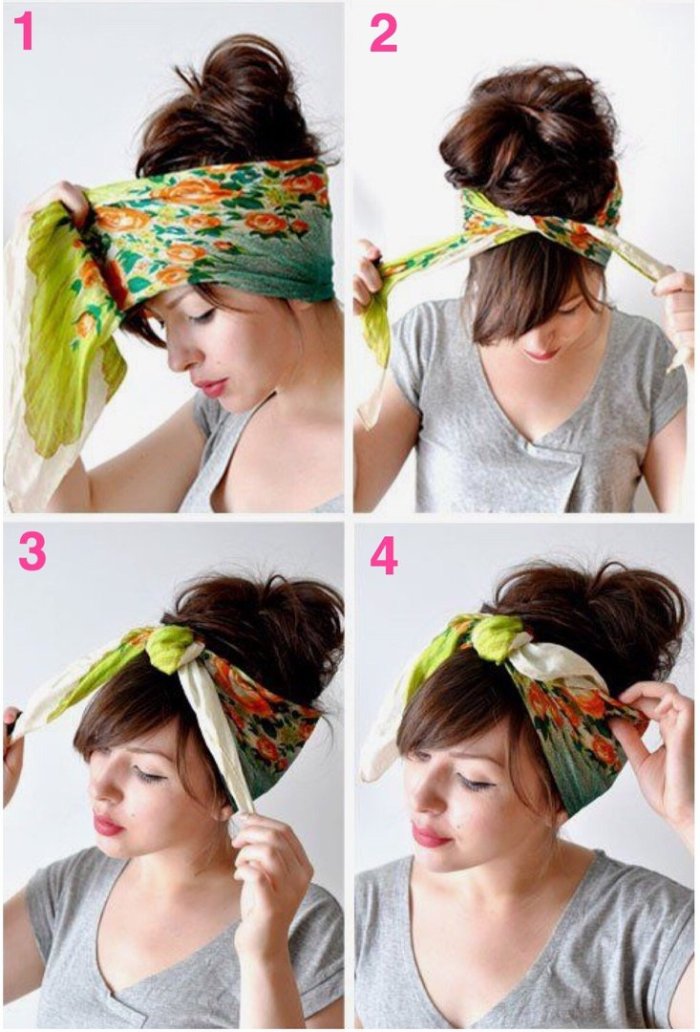 1
2
3
4