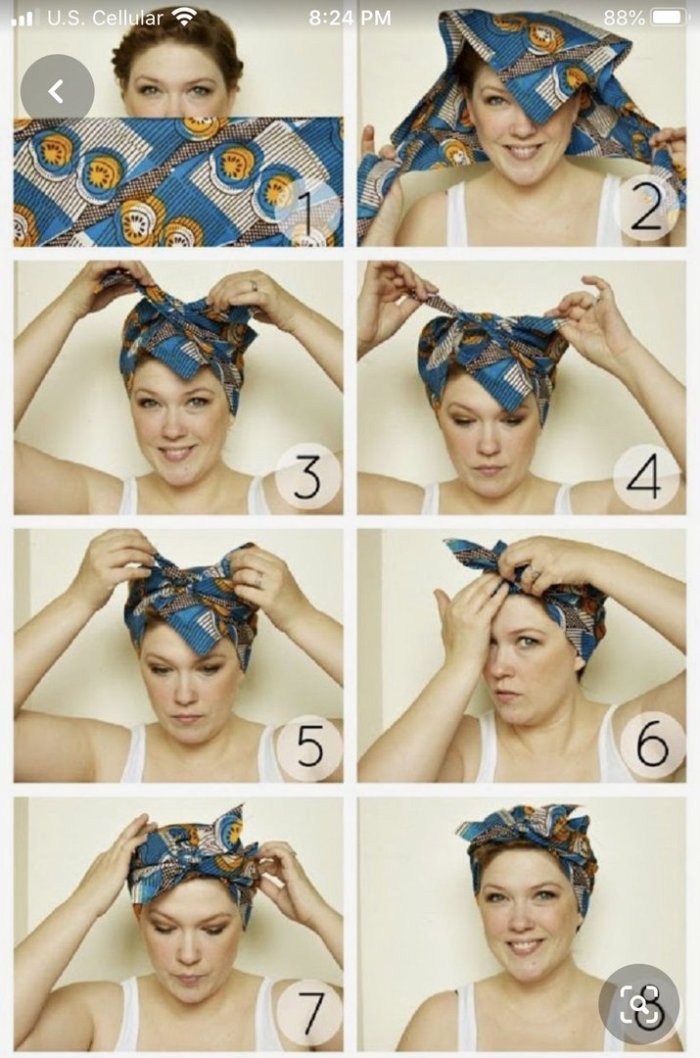 U.S. Cellular 8:24 PM 88%

1

2

3

4

5

6

7

8