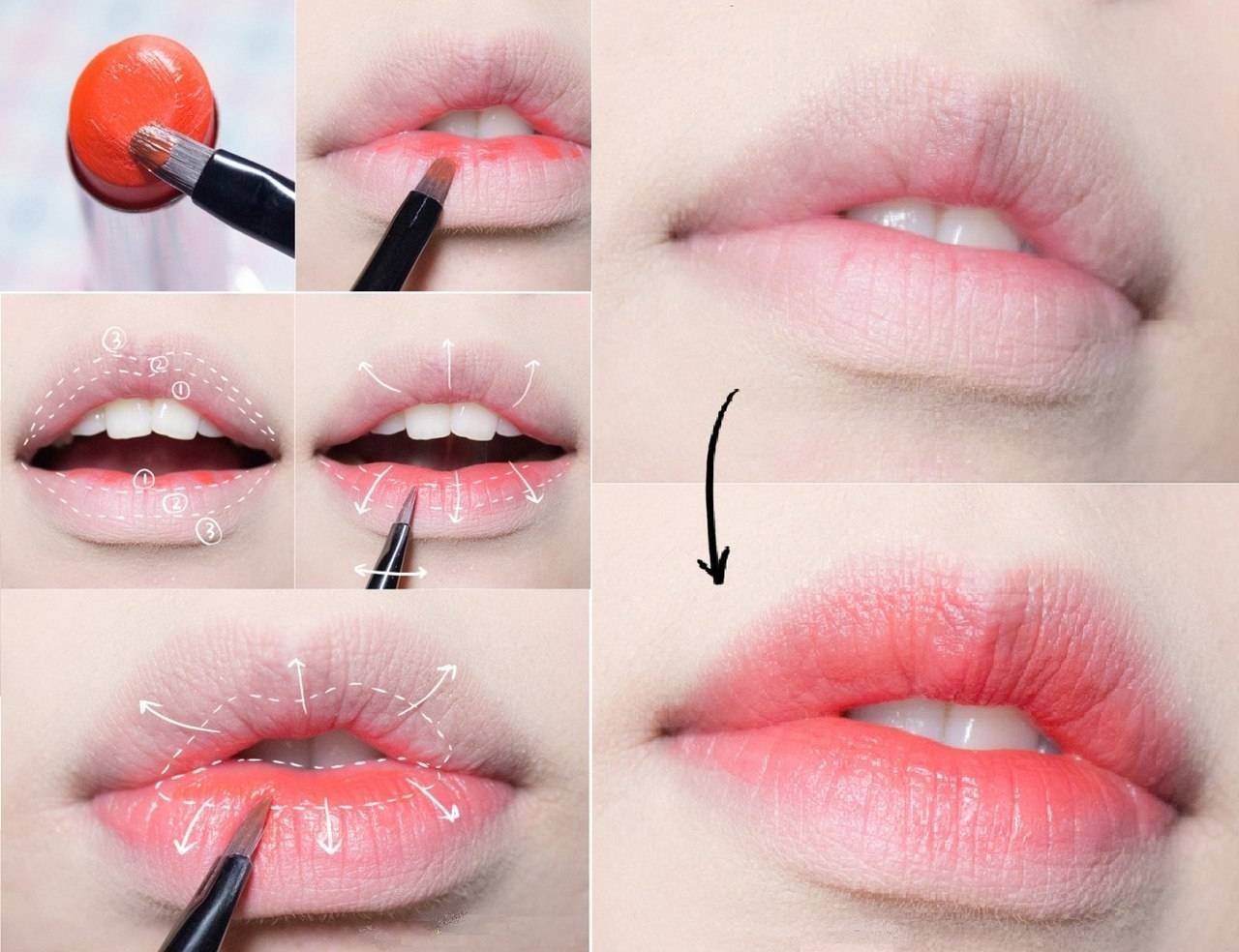 3
2
1
1
2
3