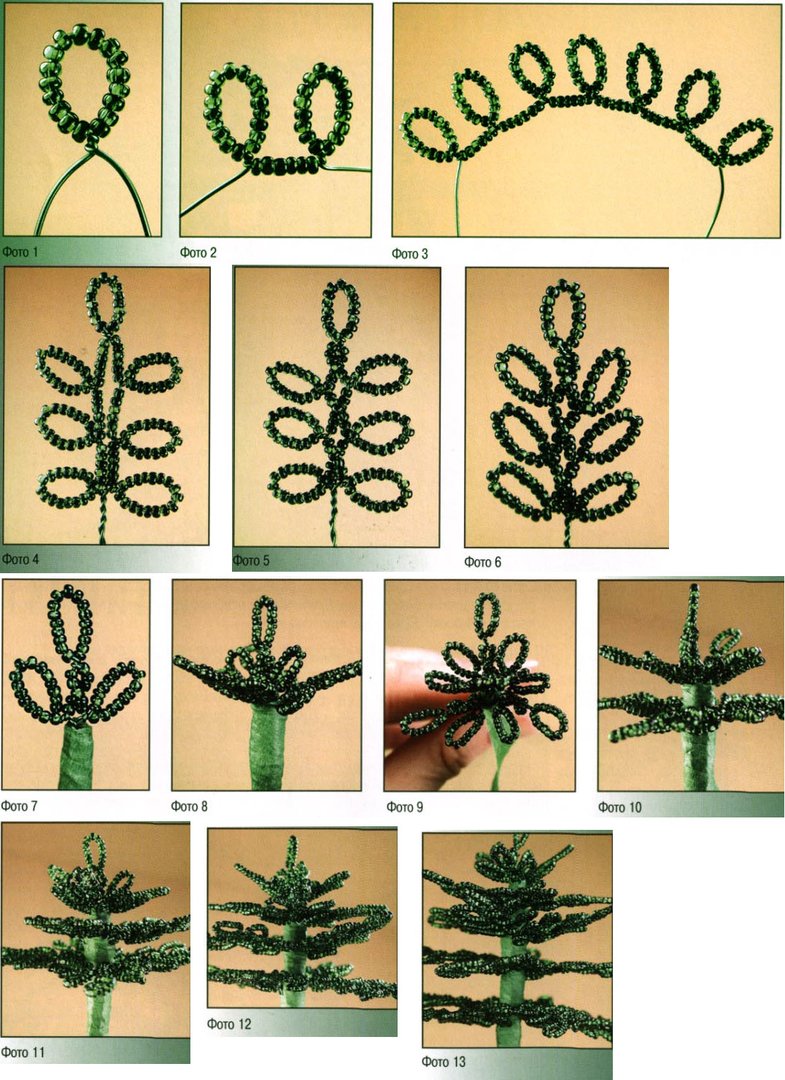 Фото 1

Фото 2

Фото 3

Фото 4

Фото 5

Фото 6

Фото 7

Фото 8

Фото 9

Фото 10

Фото 11

Фото 12

Фото 13