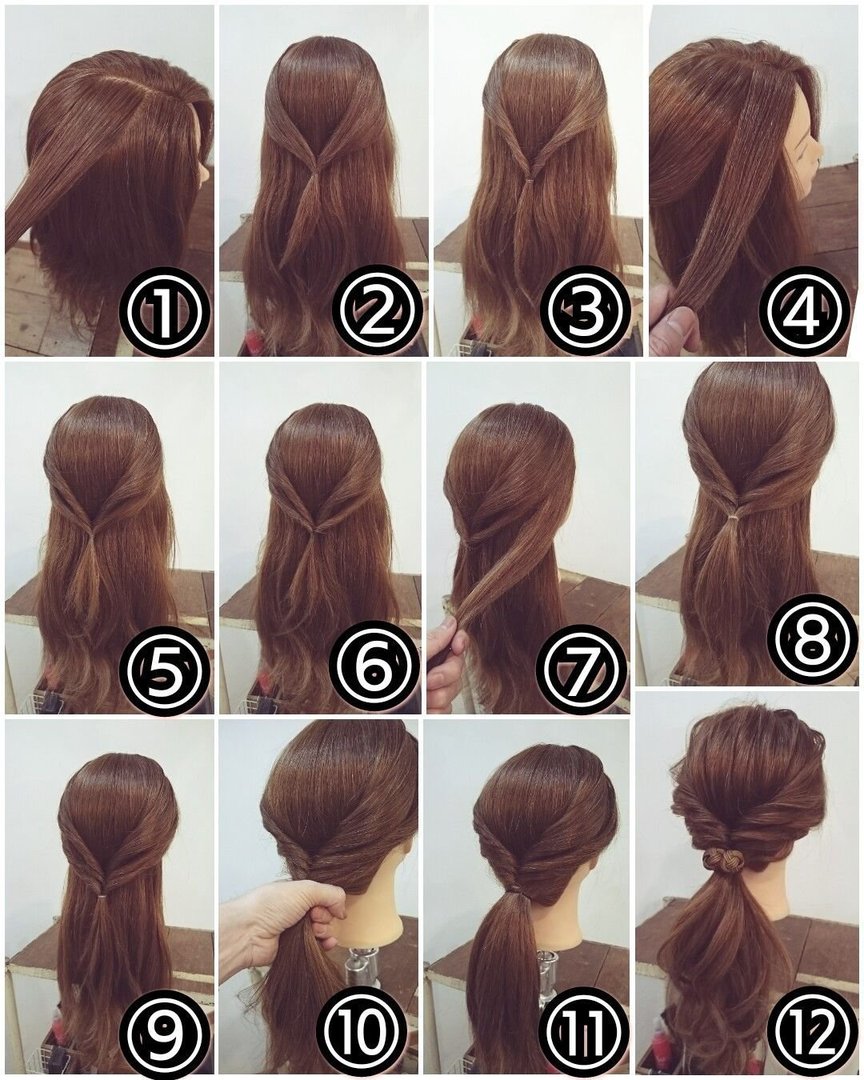 ①
②
③
④
⑤
⑥
⑦
⑧
⑨
⑩
⑪
⑫