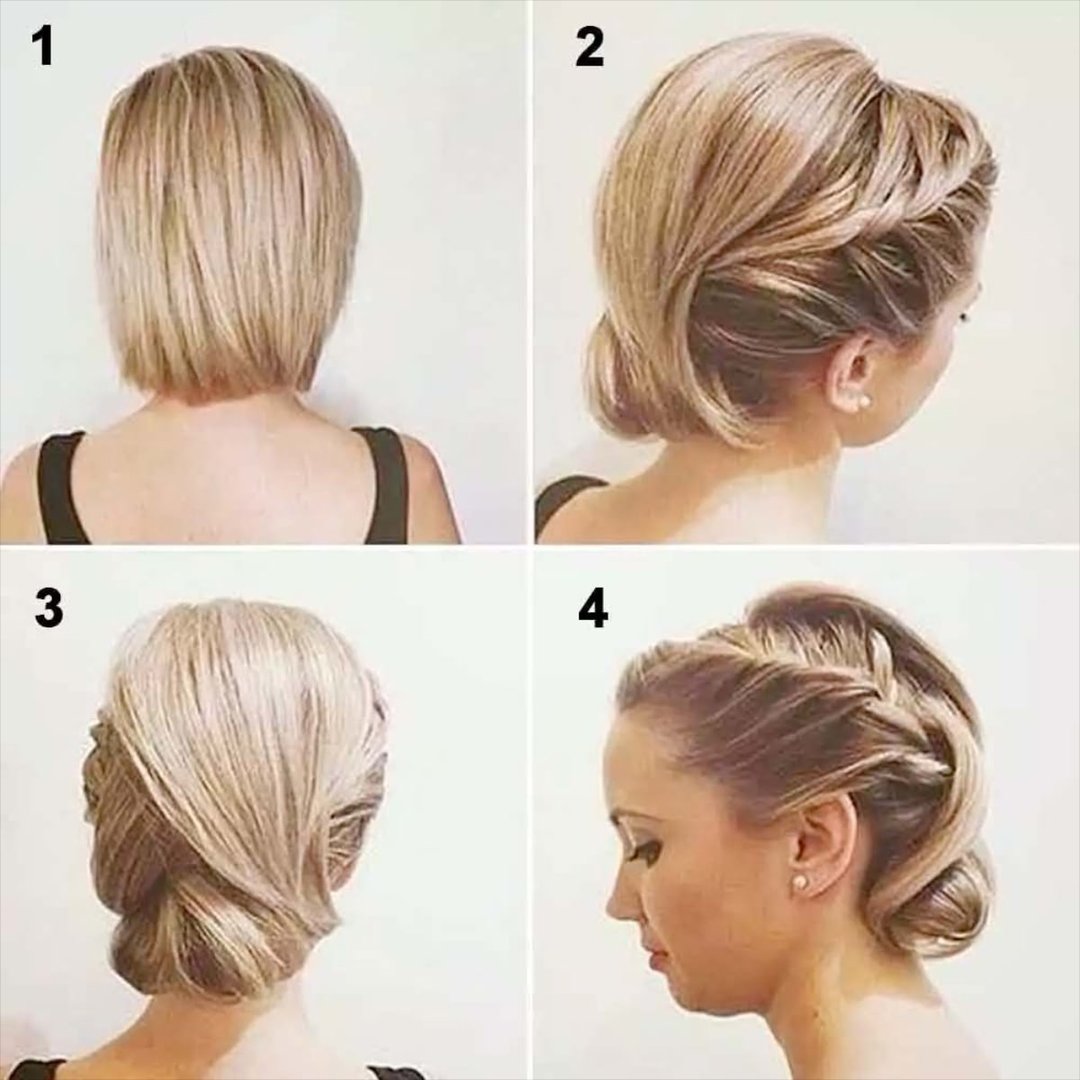 1
2
3
4