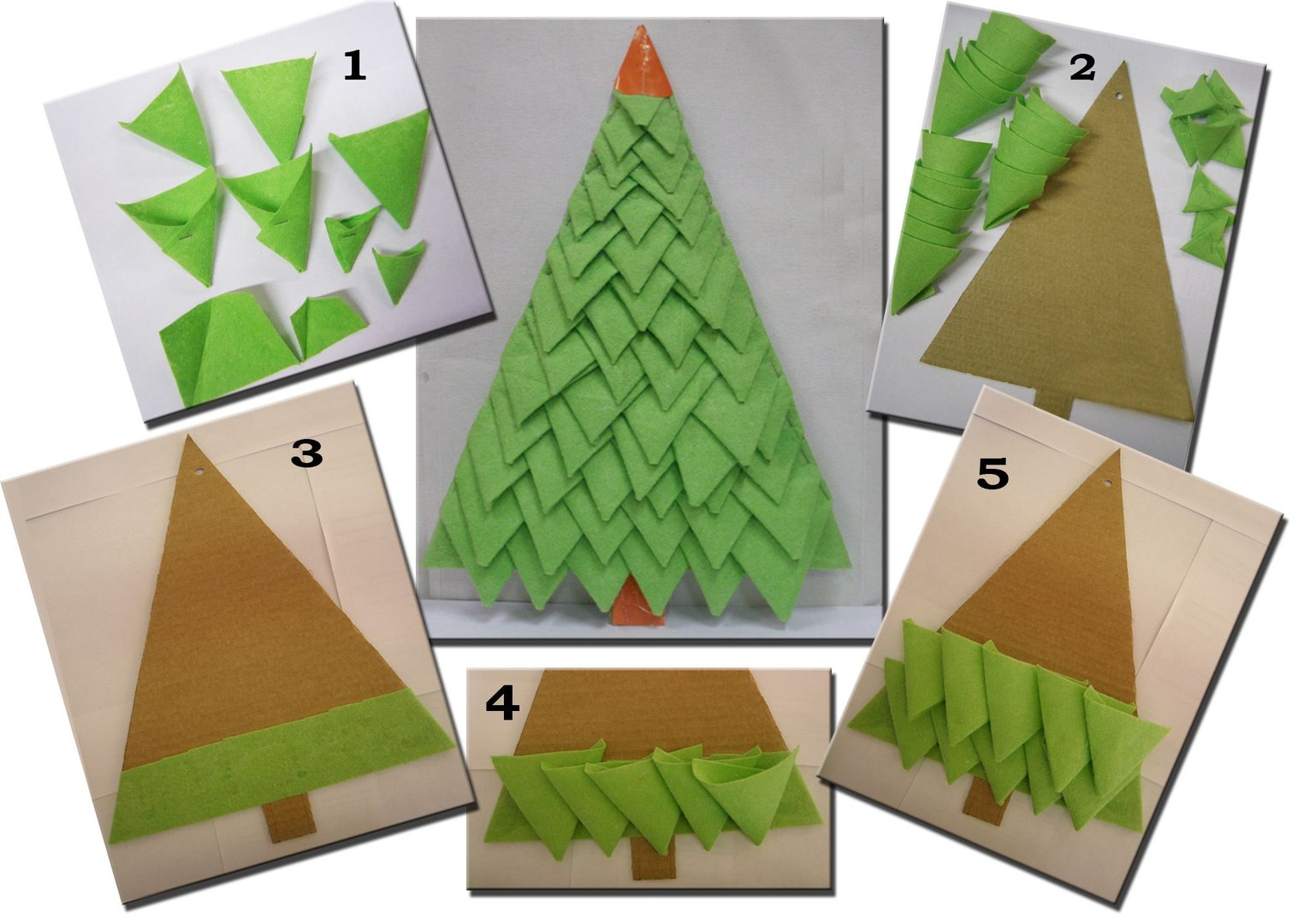 1

2

3

4

5