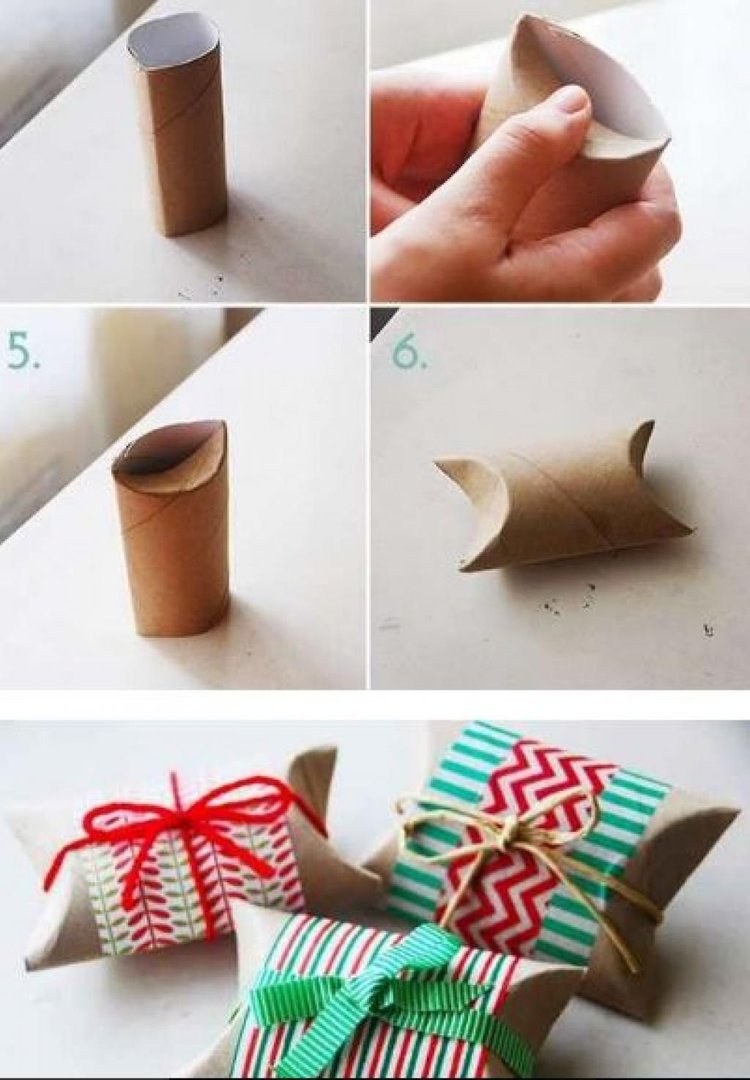 5.

6.