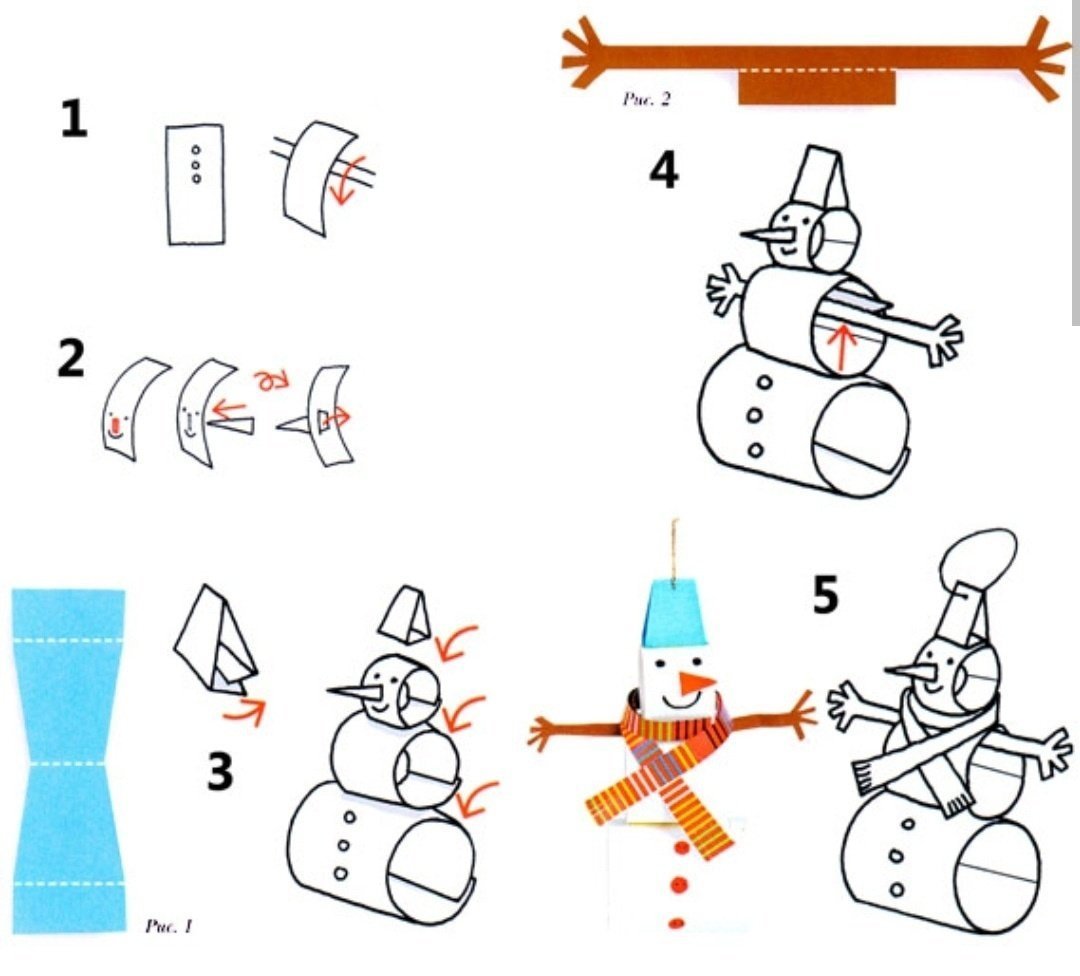 Рис. 2

1

4

2

5

3

Рис. 1