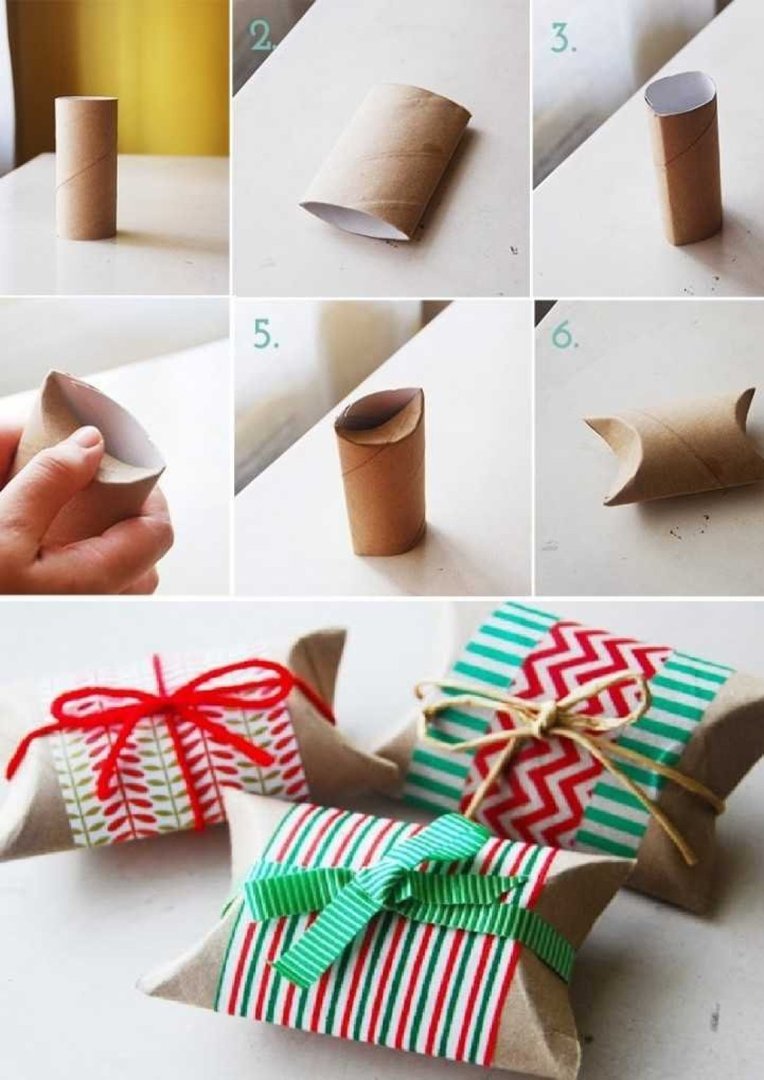 2.

3.

5.

6.