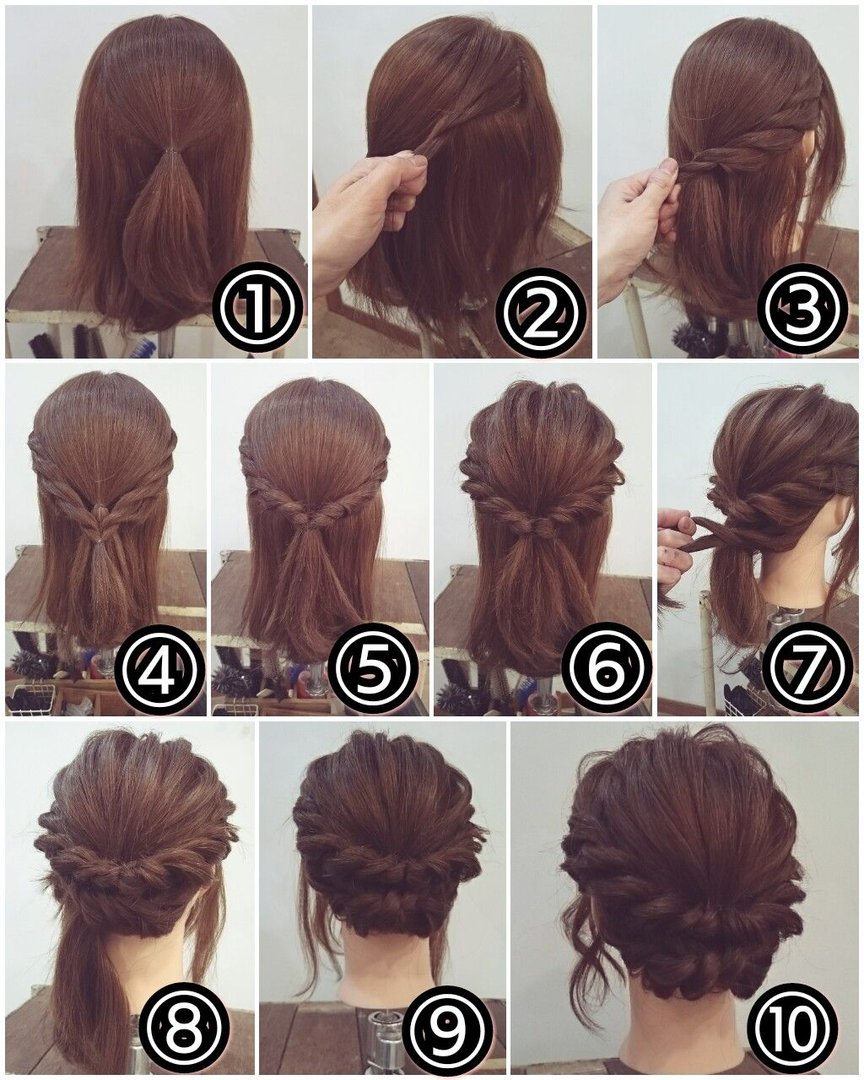 ①
②
③
④
⑤
⑥
⑦
⑧
⑨
⑩