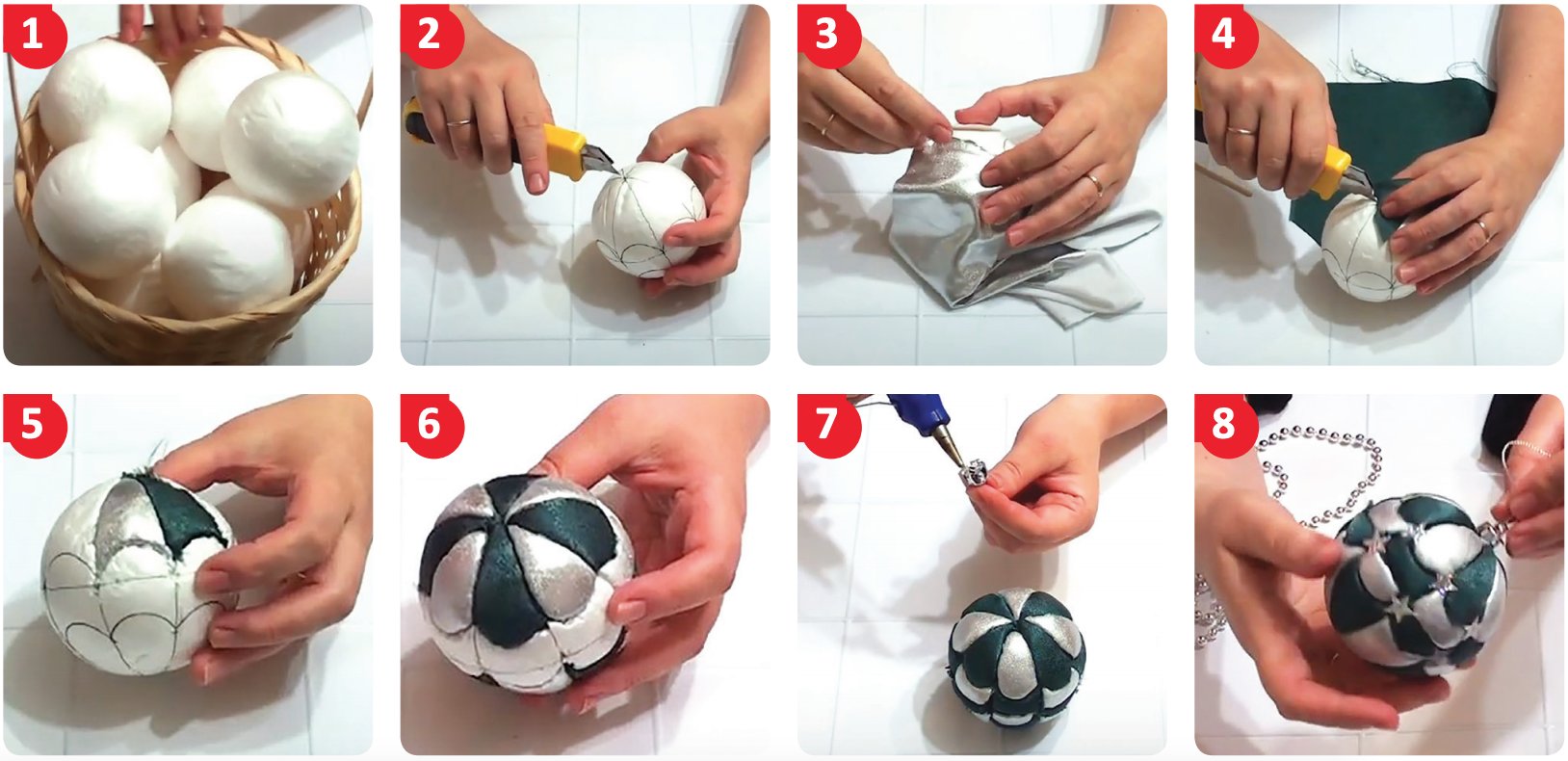 1
2
3
4
5
6
7
8