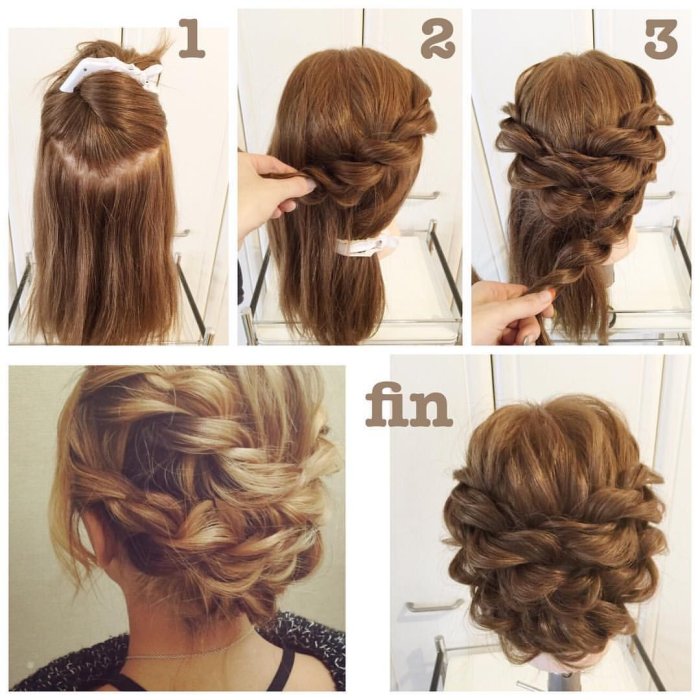 1
2
3
fin